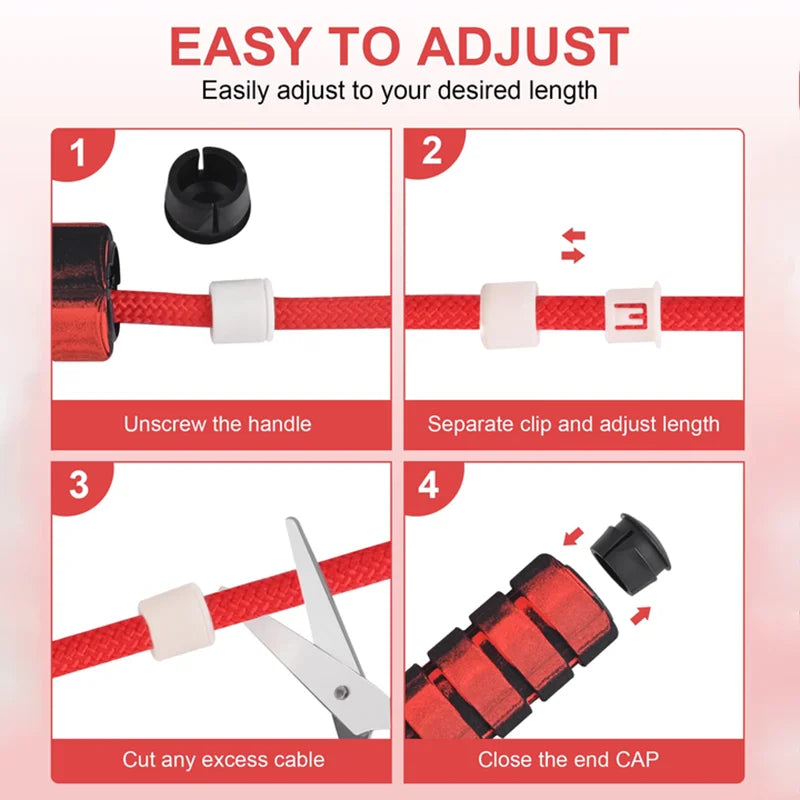 EASY TO ADJUST

Easily adjust to your desired length

1

Unscrew the handle

2

Separate clip and adjust length

3

Cut any excess cable

4

Close the end CAP